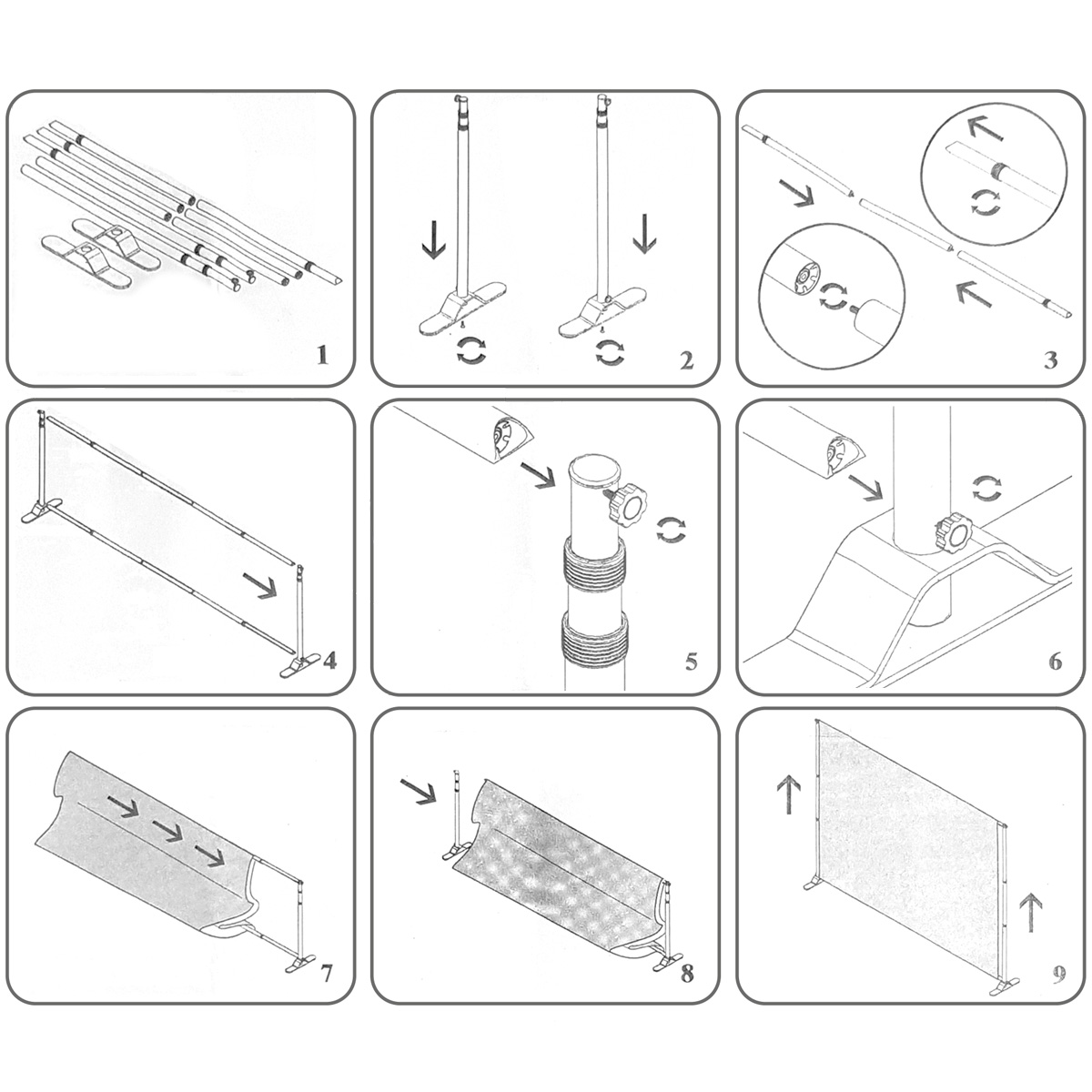 1

2

3

4

5

6

7

8

9