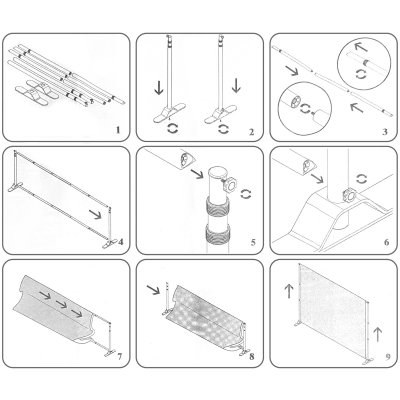 1

2

3

4

5

6

7

8

9